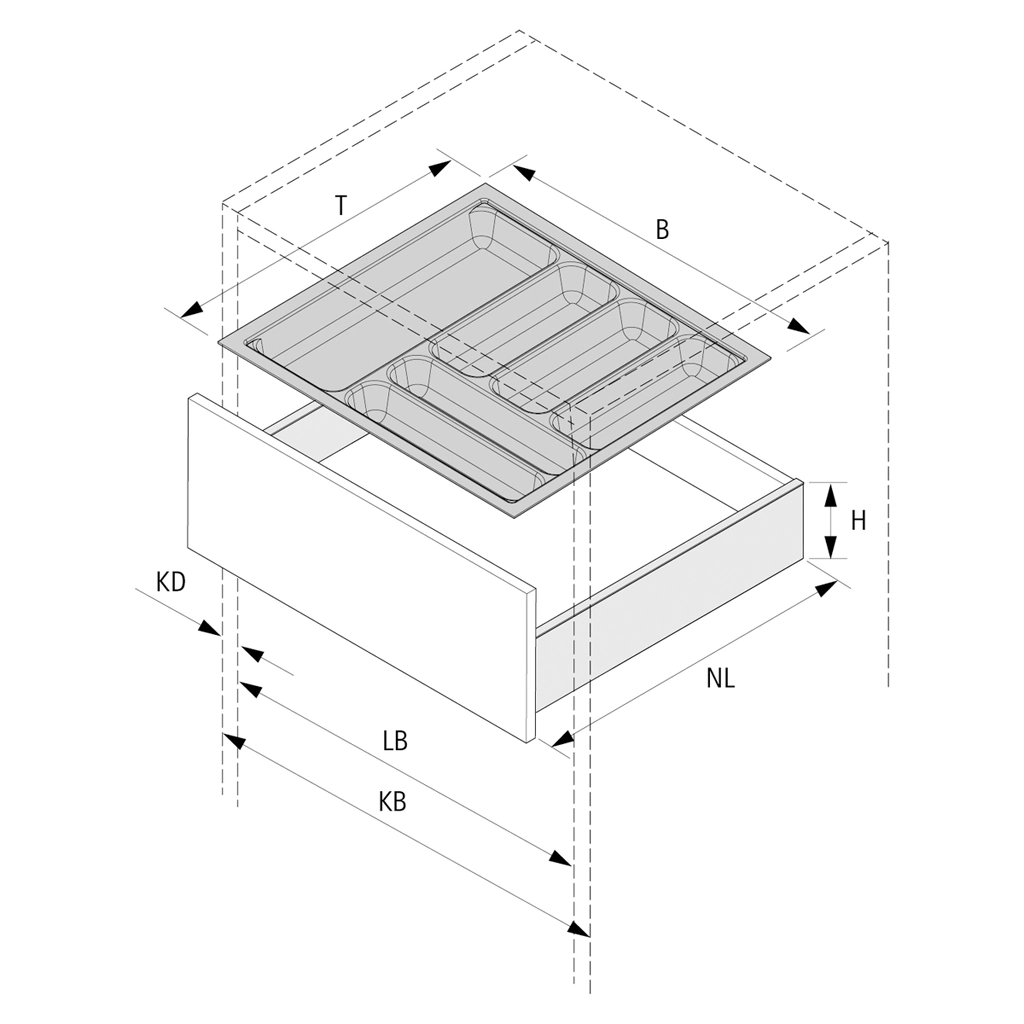 T
B
H
KD
NL
LB
KB