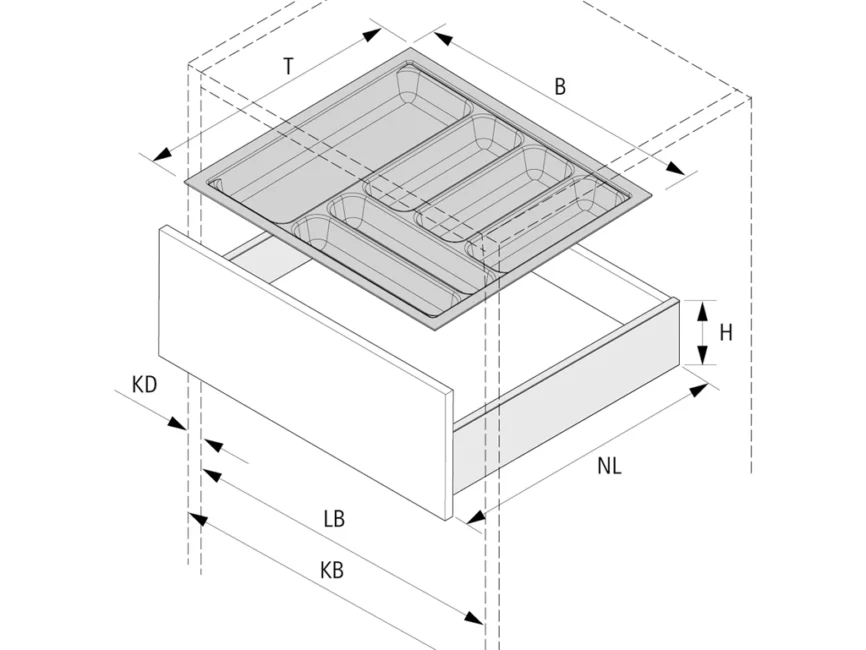 T
B
H
KD
NL
LB
KB